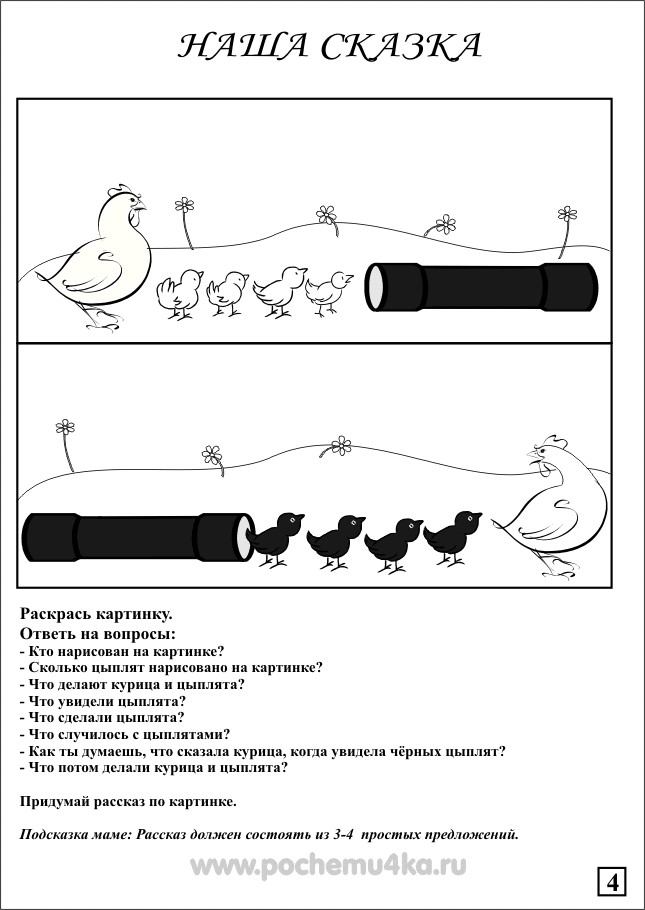 НАША СКАЗКА

Раскрась картинку.
Ответь на вопросы:
- Кто нарисован на картинке?
- Сколько цыплят нарисовано на картинке?
- Что делают курица и цыплята?
- Что увидели цыплята?
- Что сделали цыплята?
- Что случилось с цыплятами?
- Как ты думаешь, что сказала курица, когда увидела чёрных цыплят?
- Что потом делали курица и цыплята?

Придумай рассказ по картинке.

Подсказка маме: Рассказ должен состоять из 3-4 простых предложений.

www.pochemu4ka.ru

4