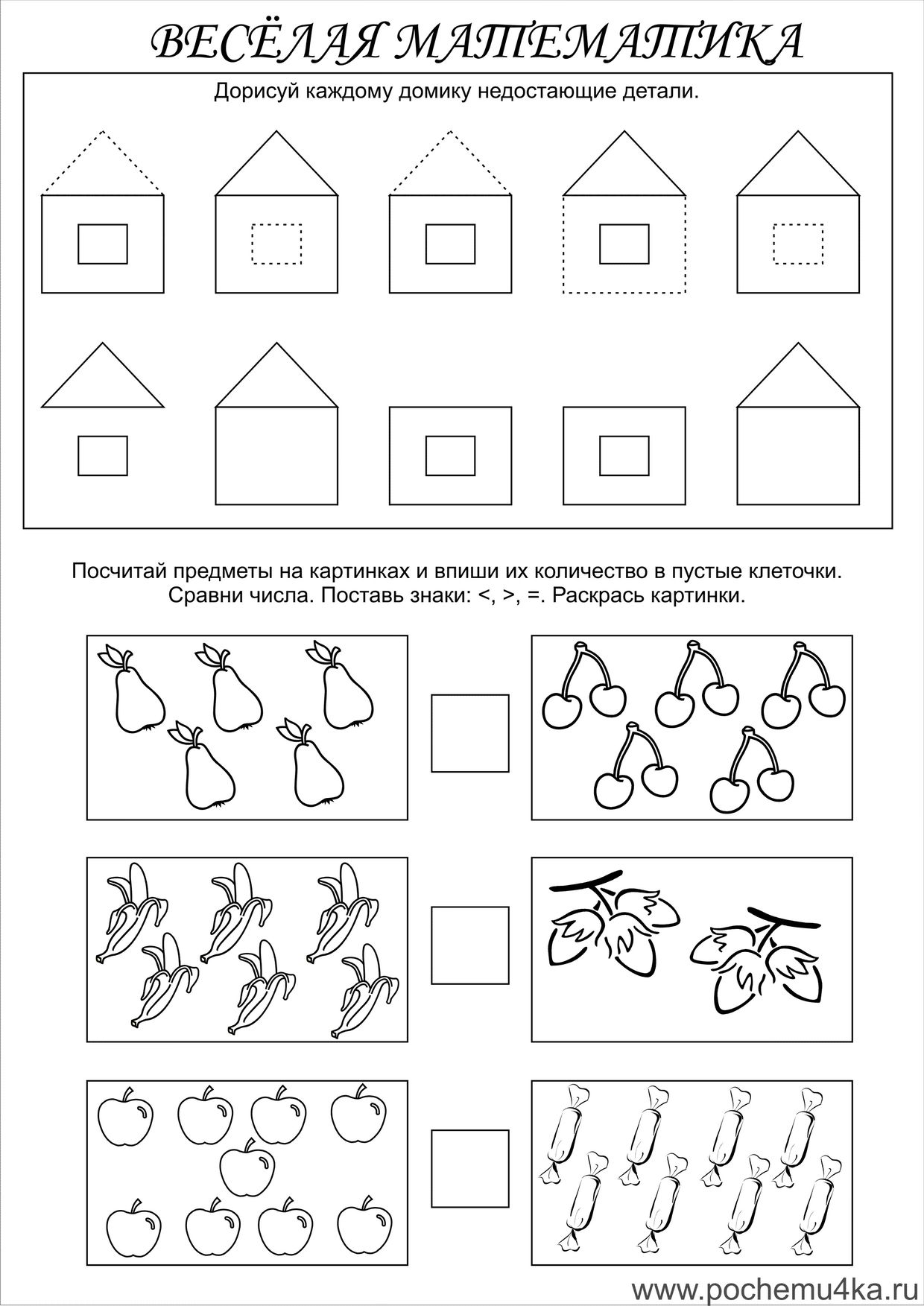 ВЕСЁЛАЯ МАТЕМАТИКА

Дорисуй каждому домику недостающие детали.

Посчитай предметы на картинках и впиши их количество в пустые клеточки. Сравни числа. Поставь знаки: <, >, =. Раскрась картинки.

www.pochemu4ka.ru