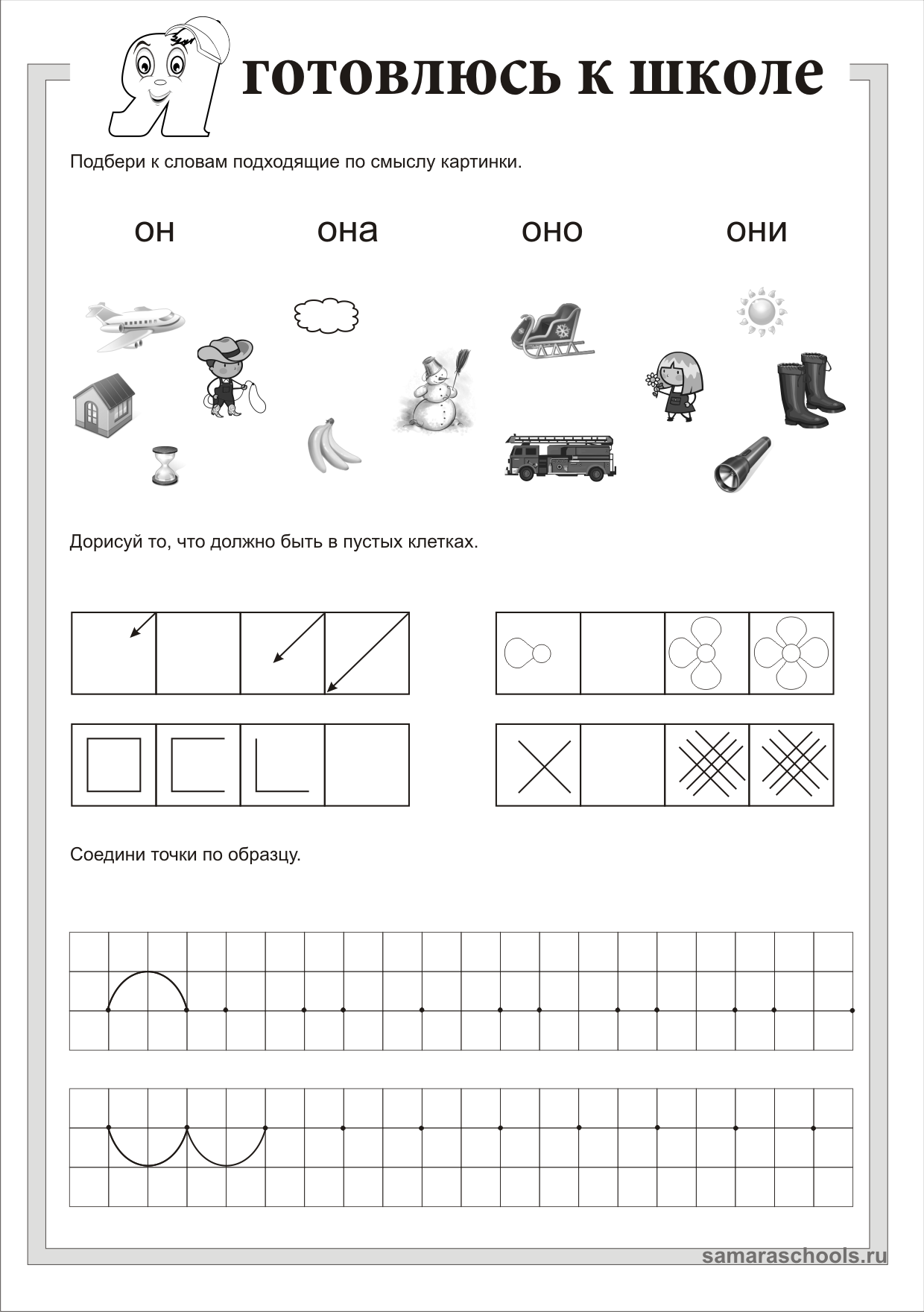 Я готовлюсь к школе

Подбери к словам подходящие по смыслу картинки.

он она оно они

Дорисуй то, что должно быть в пустых клетках.

Соедини точки по образцу.

samaraschools.ru