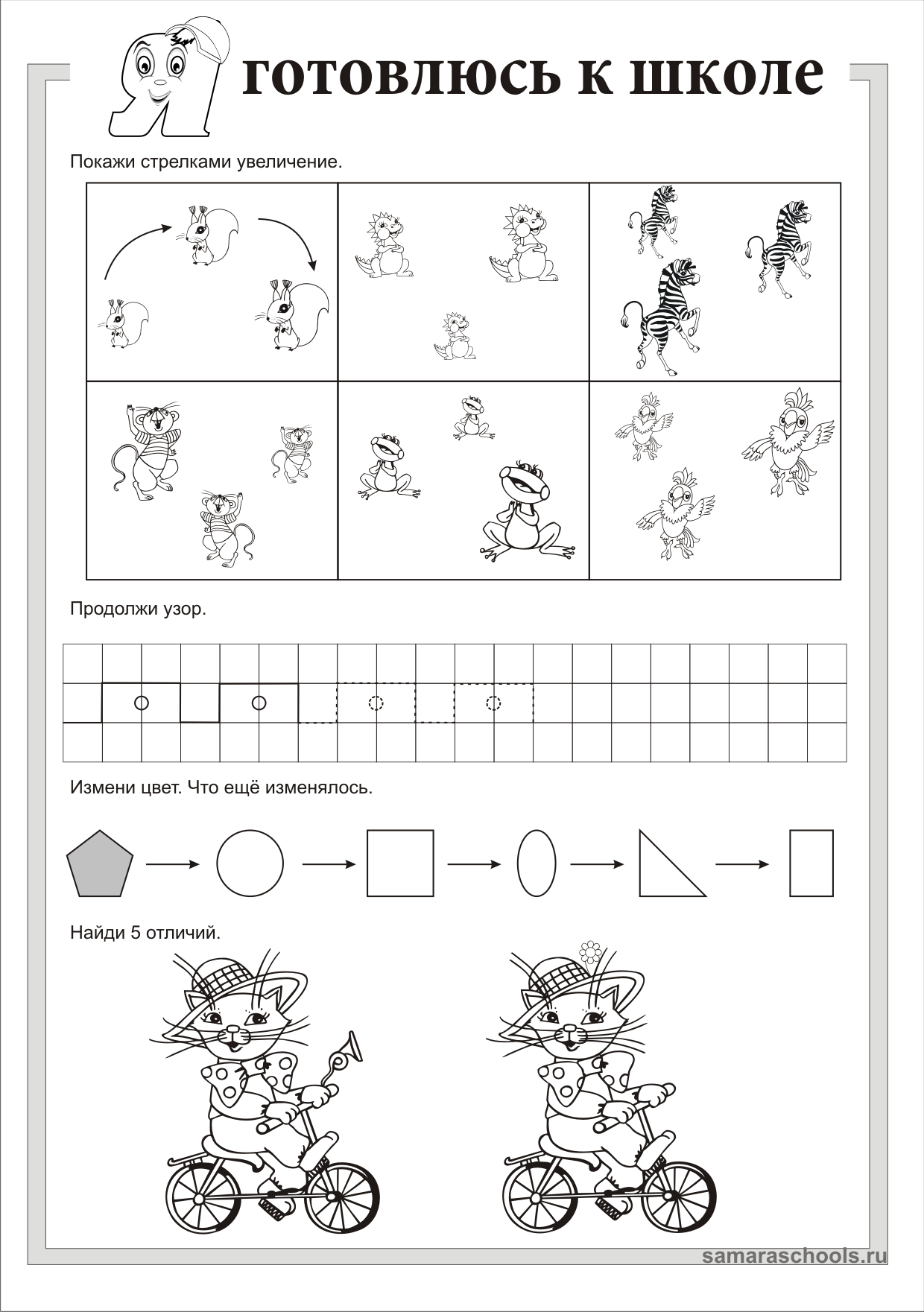 Я готовлюсь к школе

Покажи стрелками увеличение.

Продолжи узор.

Измени цвет. Что ещё изменялось.

Найди 5 отличий.

samaraschools.ru