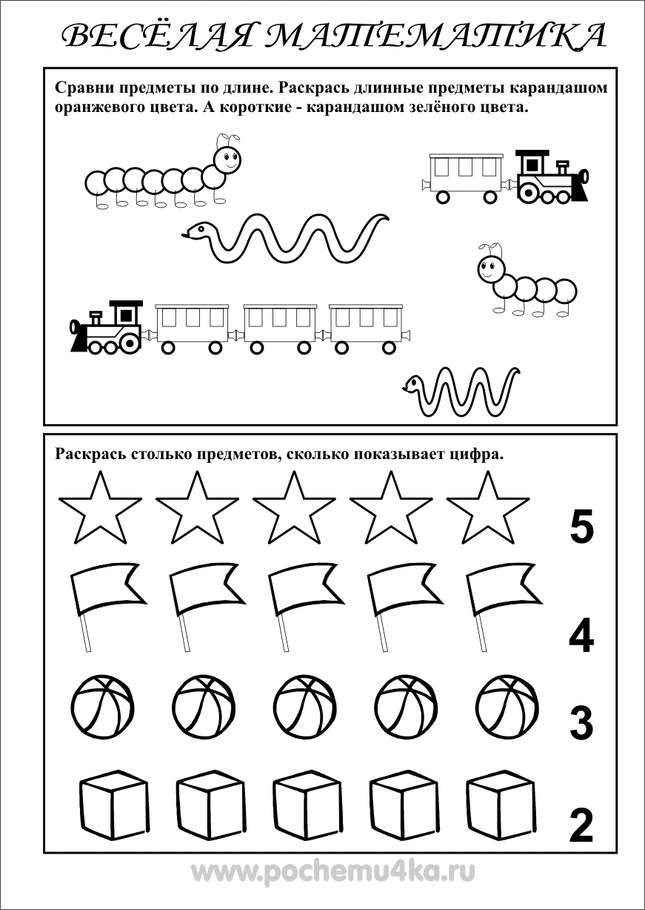 ВЕСЁЛАЯ МАТЕМАТИКА

Сравни предметы по длине. Раскрась длинные предметы карандашом оранжевого цвета. А короткие - карандашом зелёного цвета.

Раскрась столько предметов, сколько показывает цифра.

5

4

3

2

www.pochemu4ka.ru