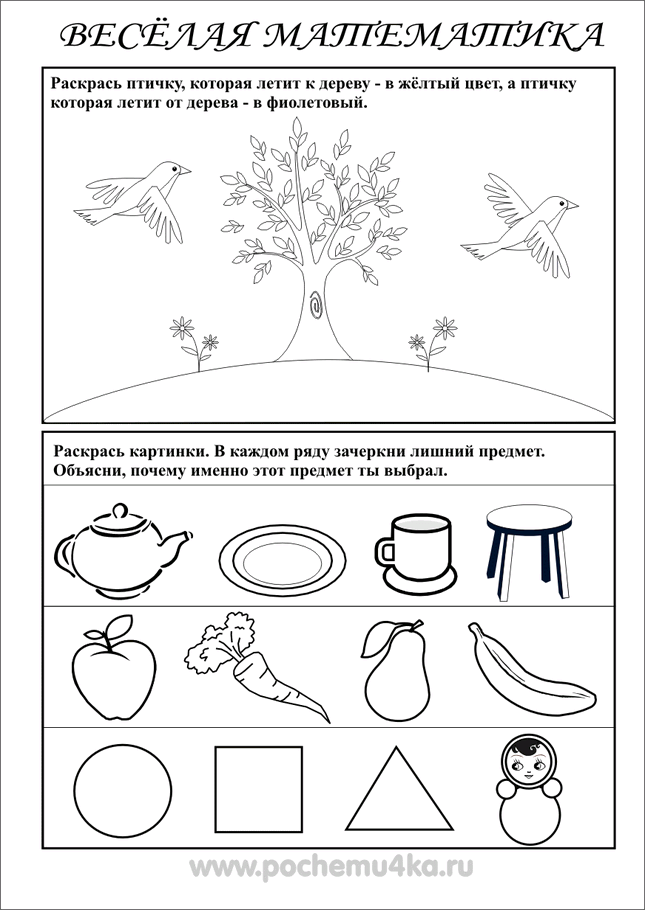 ВЕСЁЛАЯ МАТЕМАТИКА

Раскрась птичку, которая летит к дереву - в жёлтый цвет, а птичку которая летит от дерева - в фиолетовый.

Раскрась картинки. В каждом ряду зачеркни лишний предмет. Объясни, почему именно этот предмет ты выбрал.

www.pochemu4ka.ru