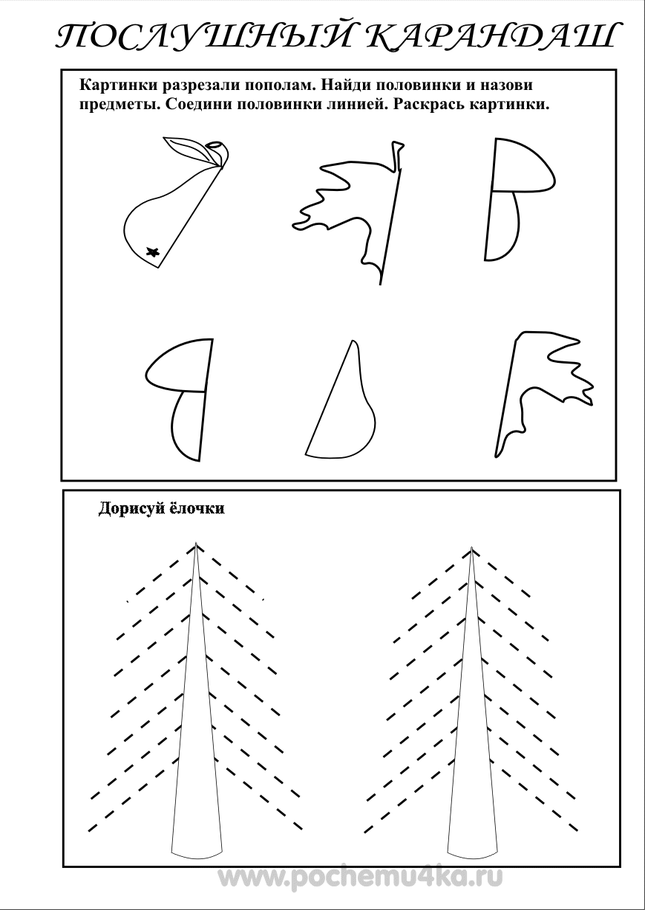 ПОСЛУШНЫЙ КАРАНДАШ

Картинки разрезали пополам. Найди половинки и назови предметы. Соедини половинки линией. Раскрась картинки.

Дорисуй ёлочки

www.pochemu4ka.ru