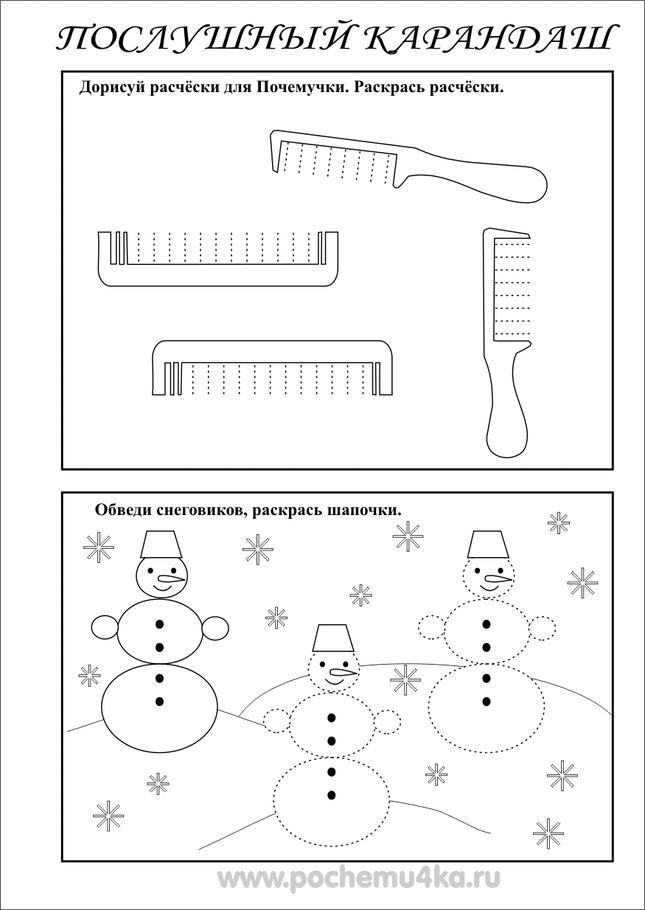 ПОСЛУШНЫЙ КАРАНДАШ

Дорисуй расчёски для Почемучки. Раскрась расчёски.

Обведи снеговиков, раскрась шапочки.

www.pochemu4ka.ru