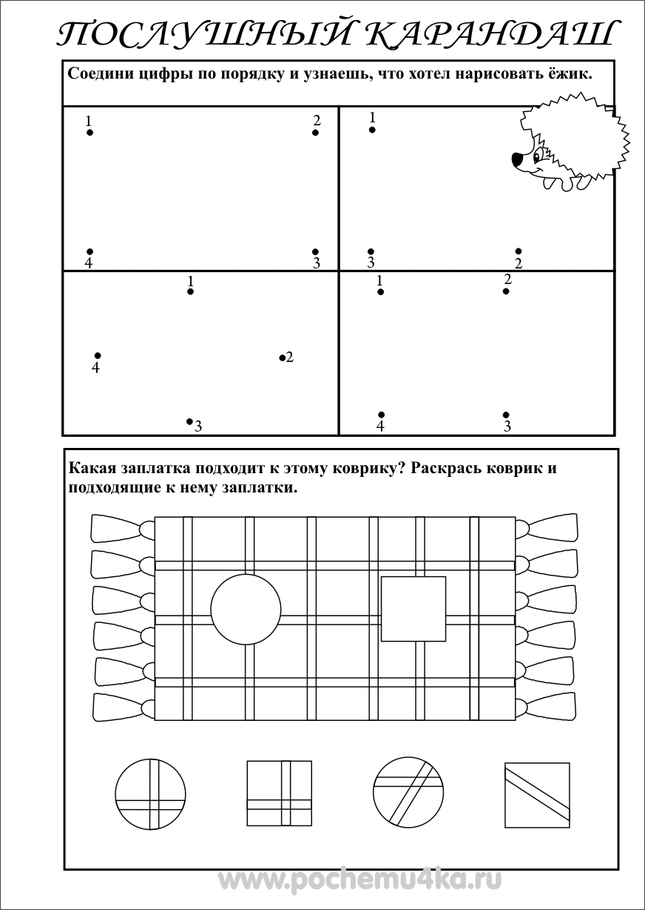 ПОСЛУШНЫЙ КАРАНДАШ

Соедини цифры по порядку и узнаешь, что хотел нарисовать ёжик.

1 2 4 3

1 3 2

1 4 2 3

1 2 4 3

Какая заплатка подходит к этому коврику? Раскрась коврик и подходящие к нему заплатки.

www.pochemu4ka.ru