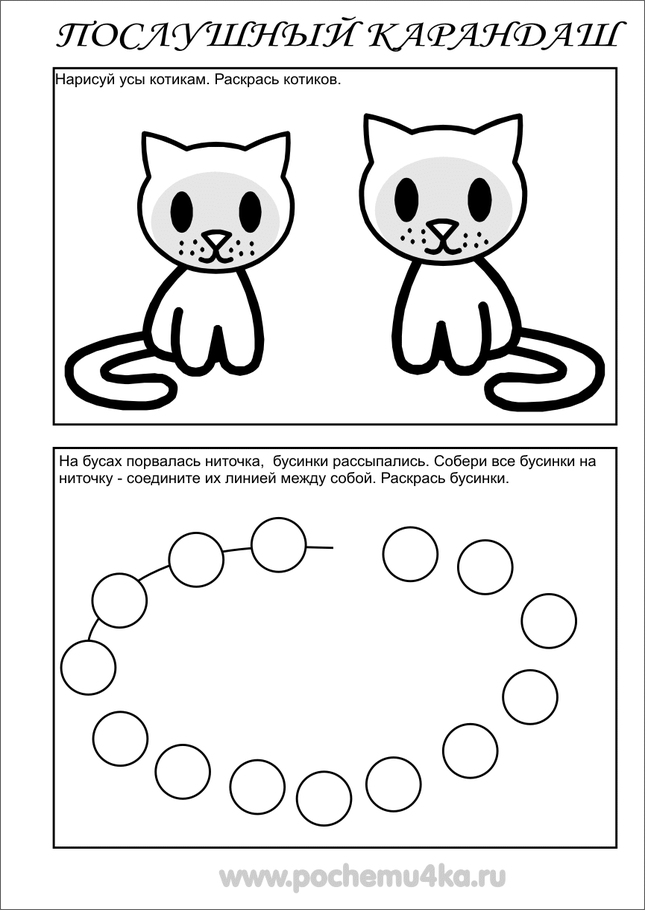 ПОСЛУШНЫЙ КАРАНДАШ

Нарисуй усы котикам. Раскрась котиков.

На бусах порвалась ниточка, бусинки рассыпались. Собери все бусинки на ниточку - соедините их линией между собой. Раскрась бусинки.

www.pochemu4ka.ru