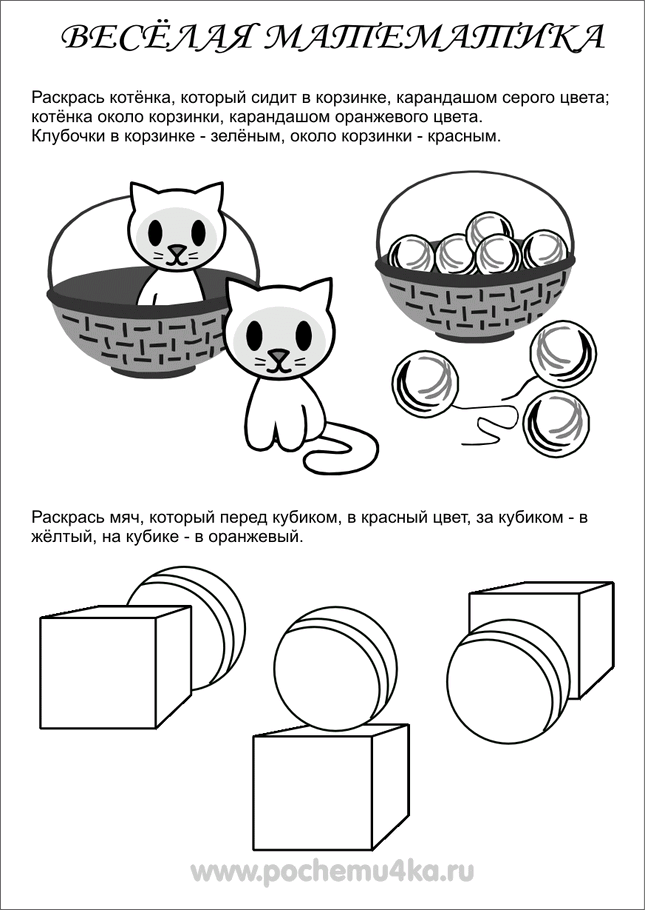 ВЕСЁЛАЯ МАТЕМАТИКА

Раскрась котёнка, который сидит в корзинке, карандашом серого цвета; котёнка около корзинки, карандашом оранжевого цвета.
Клубочки в корзинке - зелёным, около корзинки - красным.

Раскрась мяч, который перед кубиком, в красный цвет, за кубиком - в жёлтый, на кубике - в оранжевый.

www.pochemu4ka.ru