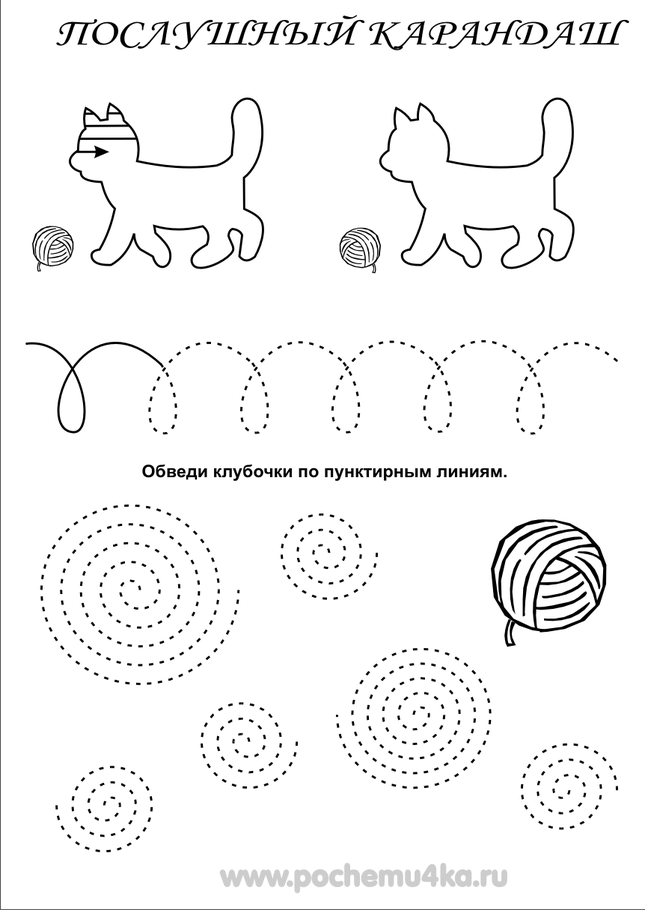 ПОСЛУШНЫЙ КАРАНДАШ

Обведи клубочки по пунктирным линиям.

www.pochemu4ka.ru