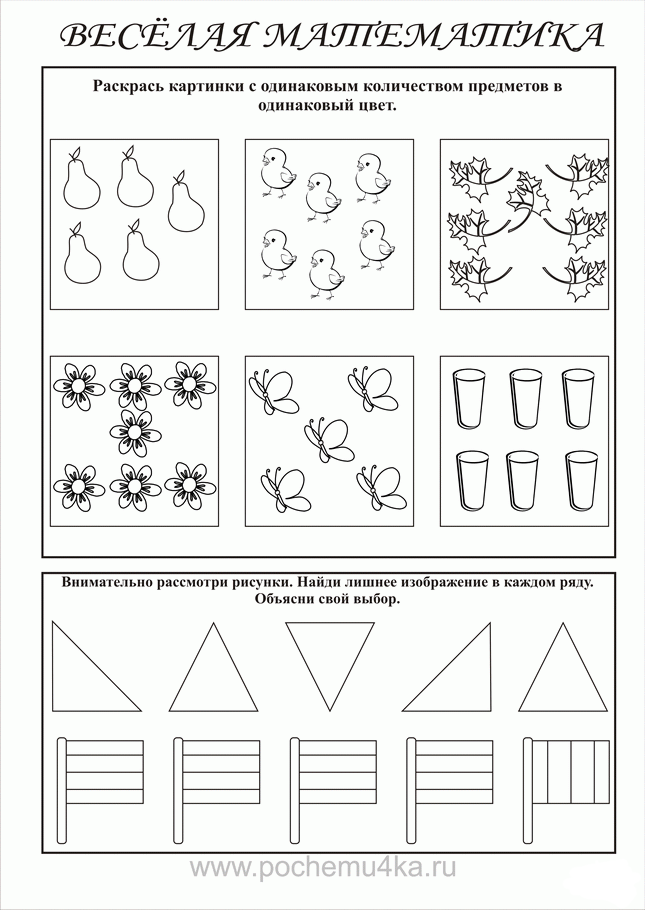 ВЕСЁЛАЯ МАТЕМАТИКА

Раскрась картинки с одинаковым количеством предметов в одинаковый цвет.

Внимательно рассмотри рисунки. Найди лишнее изображение в каждом ряду. Объясни свой выбор.

www.pochemu4ka.ru