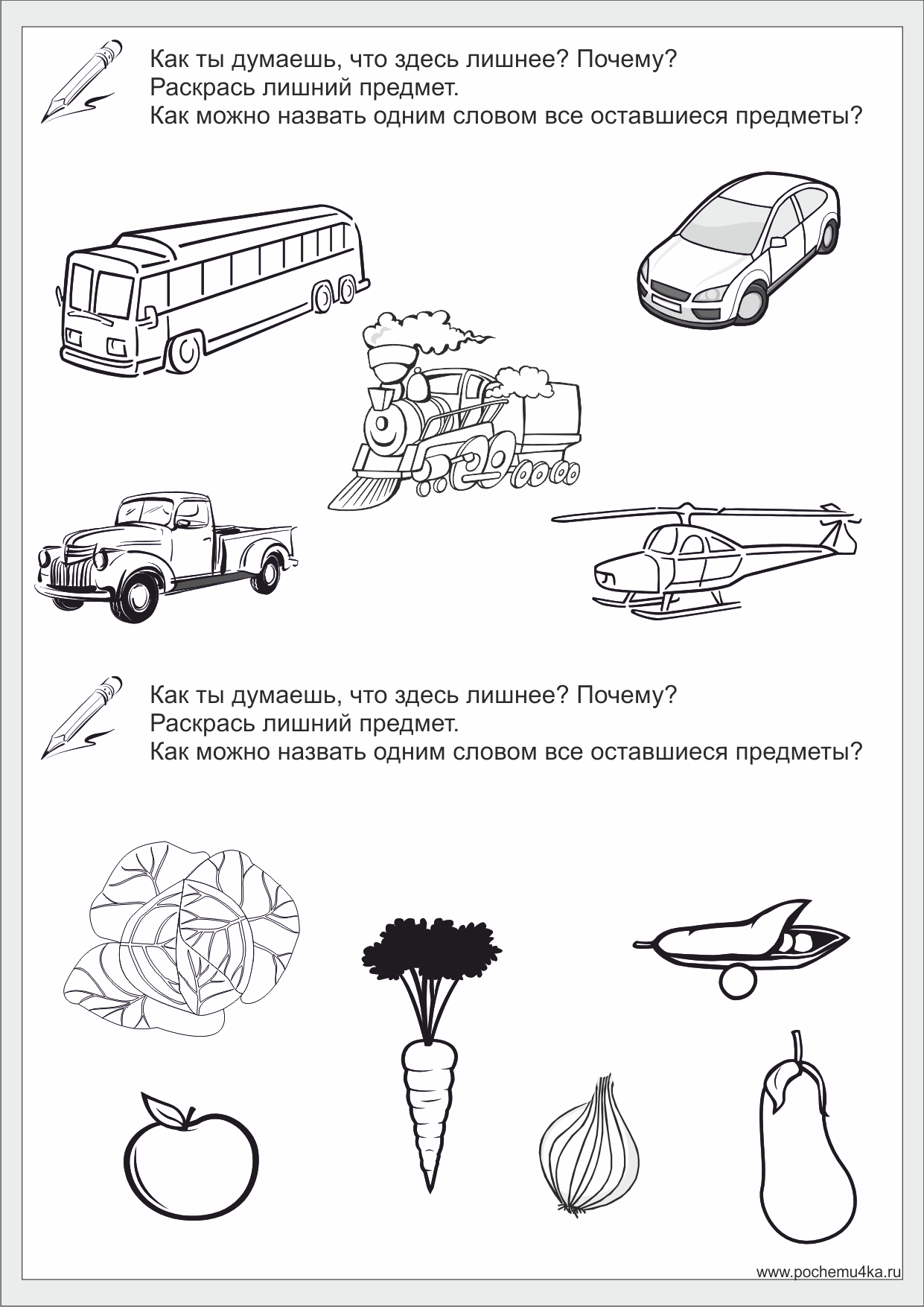 Как ты думаешь, что здесь лишнее? Почему?
Раскрась лишний предмет.
Как можно назвать одним словом все оставшиеся предметы?

Как ты думаешь, что здесь лишнее? Почему?
Раскрась лишний предмет.
Как можно назвать одним словом все оставшиеся предметы?

www.pochemu4ka.ru