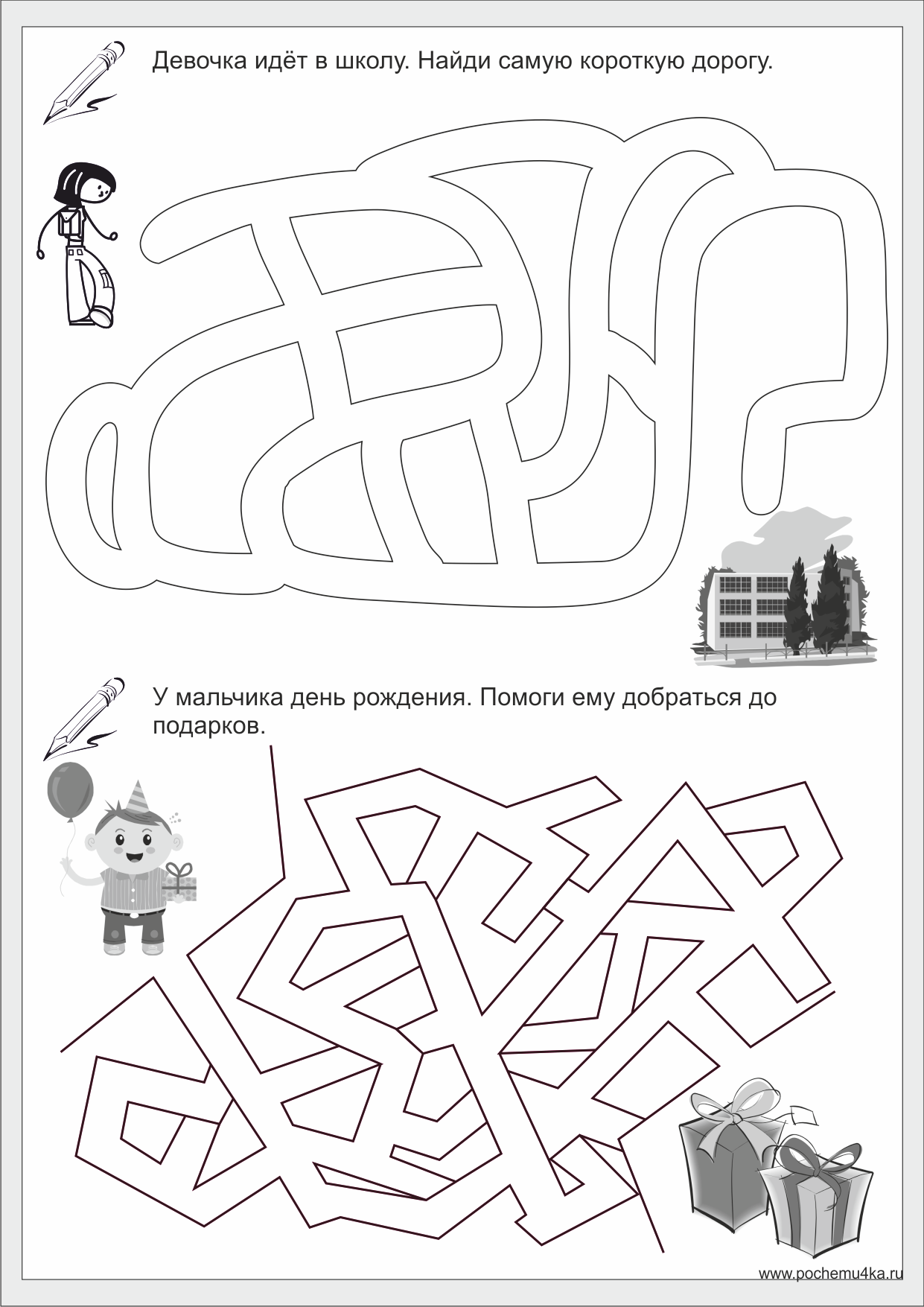 Девочка идёт в школу. Найди самую короткую дорогу.

У мальчика день рождения. Помоги ему добраться до подарков.

www.pochemu4ka.ru