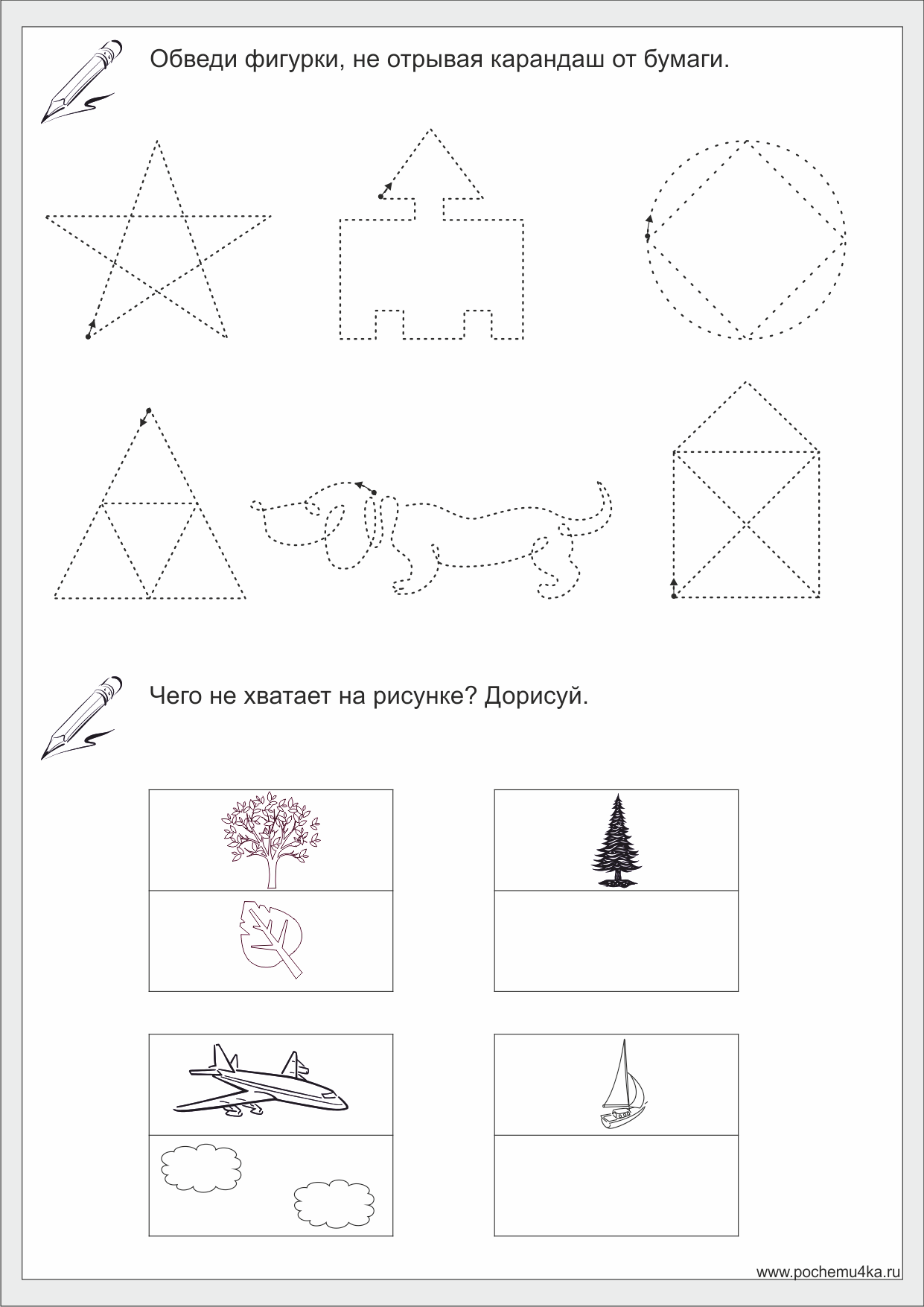 Обведи фигурки, не отрывая карандаш от бумаги.

Чего не хватает на рисунке? Дорисуй.

www.pochemu4ka.ru