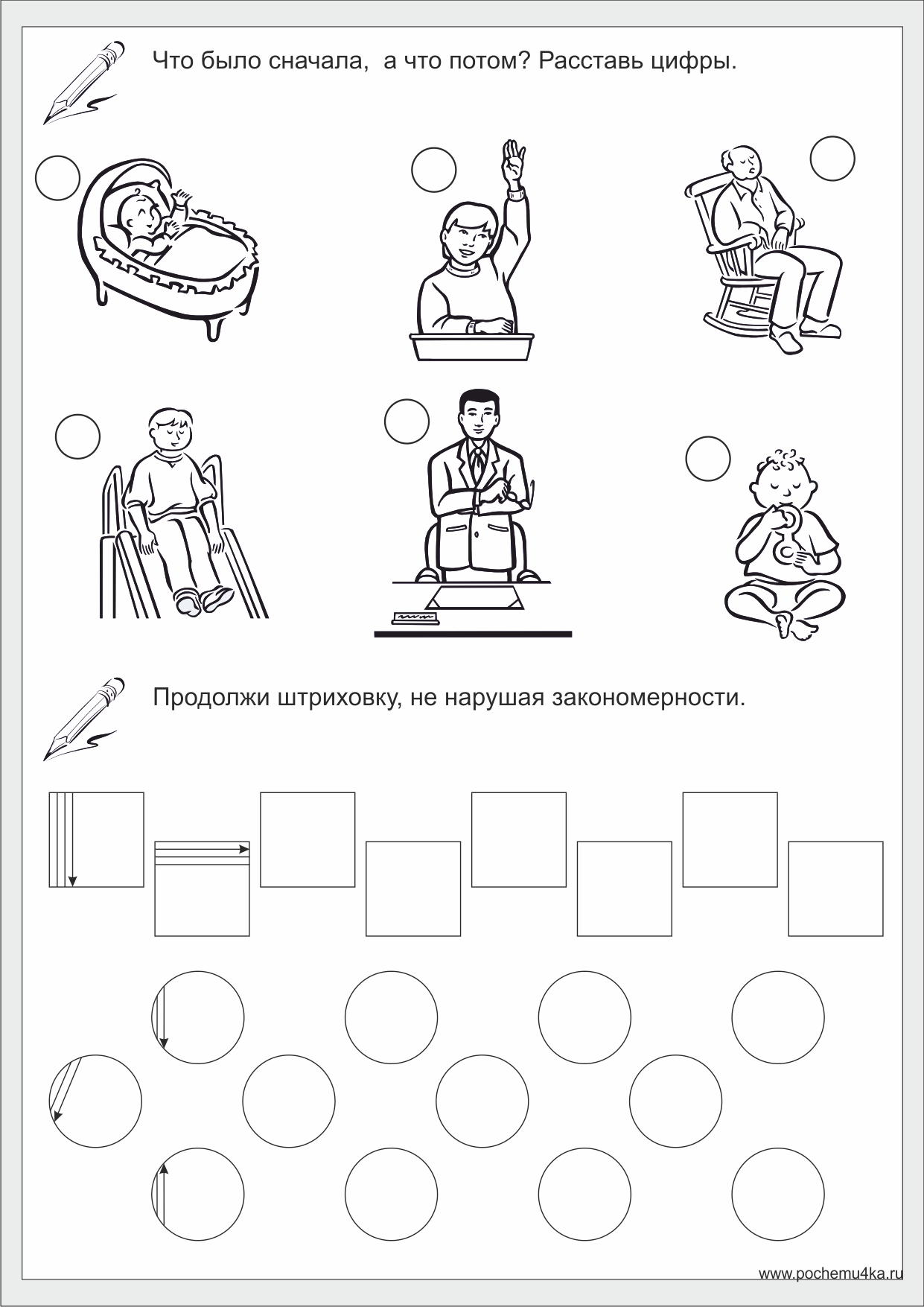 Что было сначала,  а что потом? Расставь цифры.

Продолжи штриховку, не нарушая закономерности.

www.pochemu4ka.ru