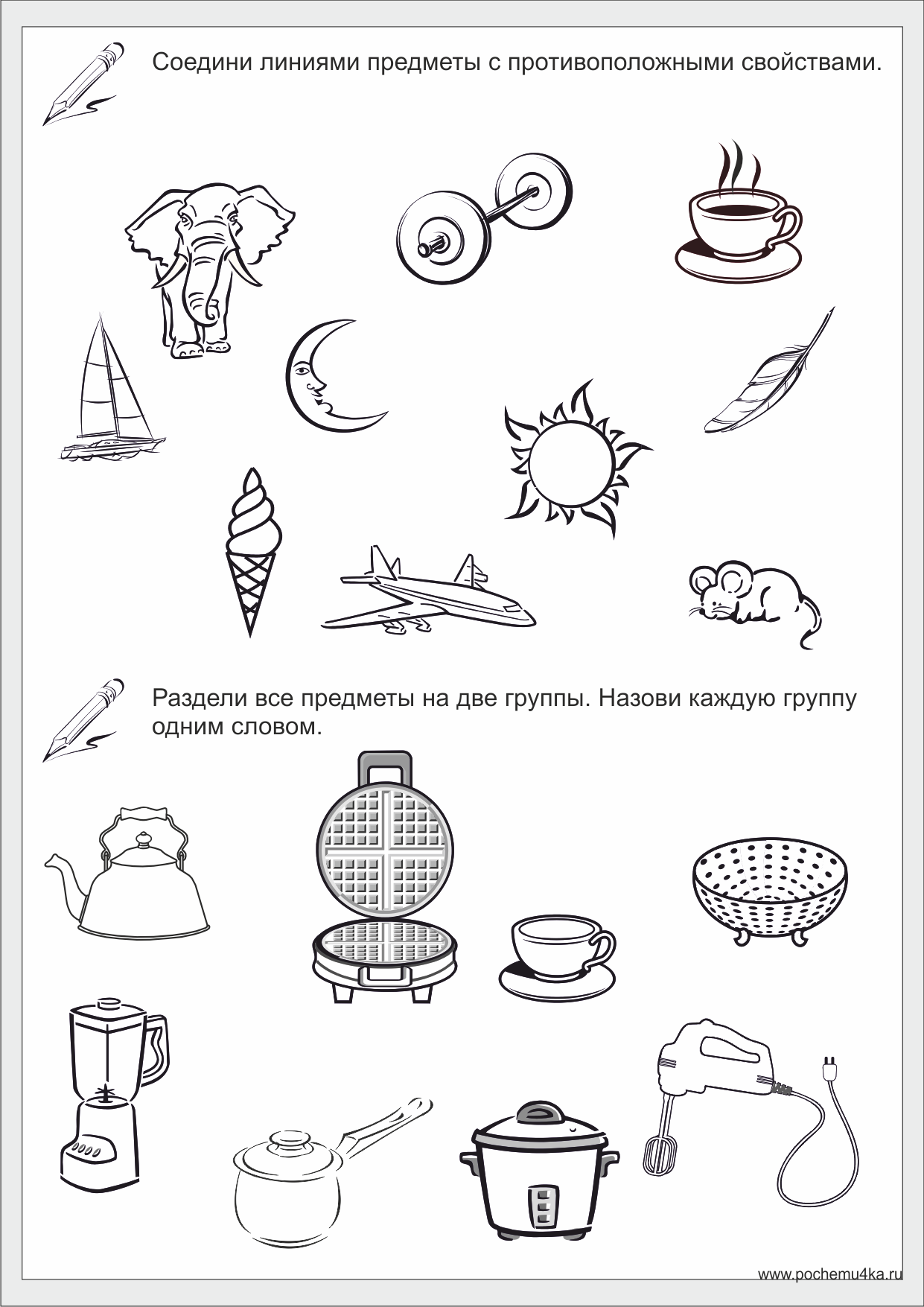 Соедини линиями предметы с противоположными свойствами.

Раздели все предметы на две группы. Назови каждую группу одним словом.

www.pochemu4ka.ru