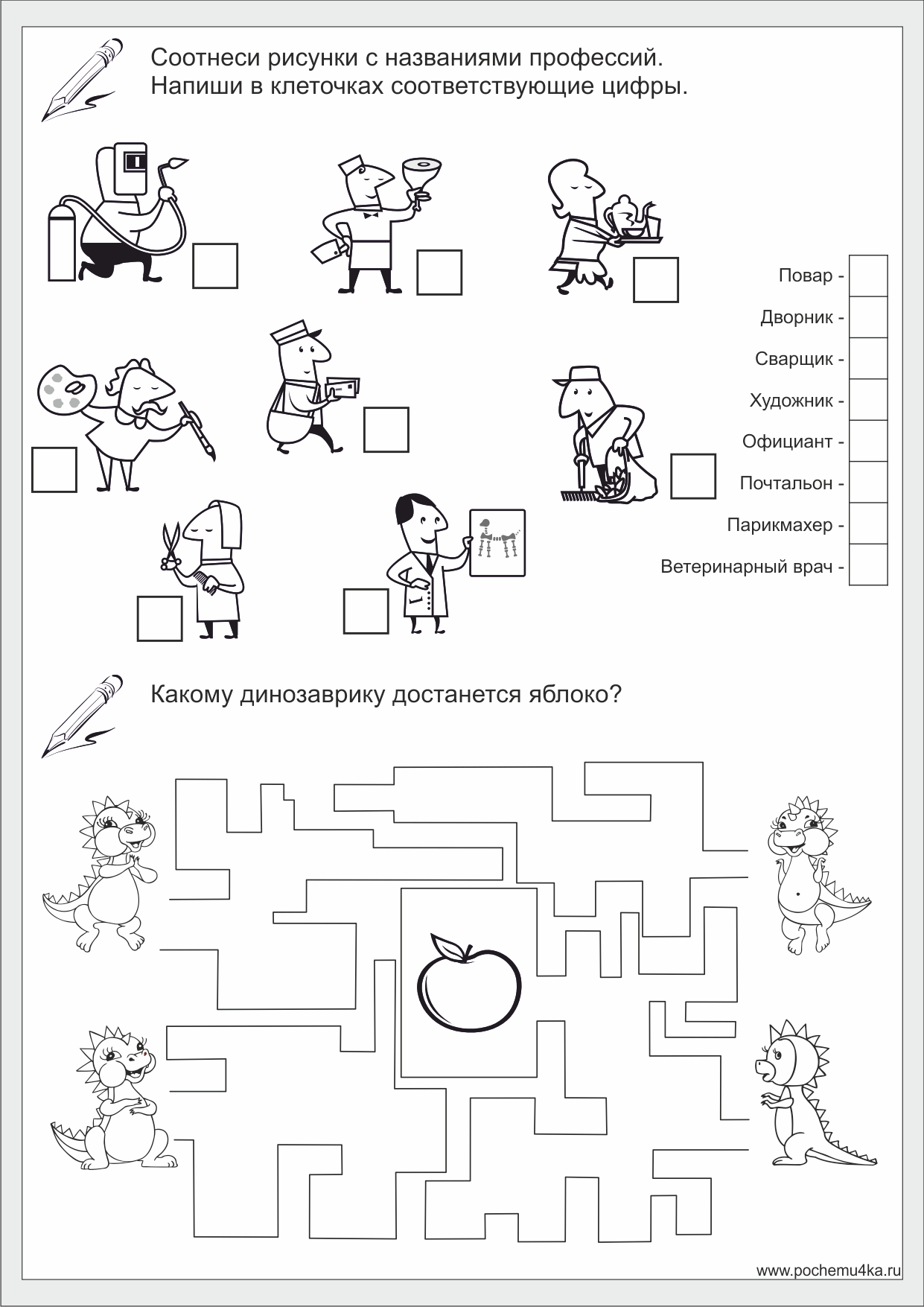 Соотнеси рисунки с названиями профессий.
Напиши в клеточках соответствующие цифры.

Повар -
Дворник -
Сварщик -
Художник -
Официант -
Почтальон -
Парикмахер -
Ветеринарный врач -

Какому динозаврику достанется яблоко?

www.pochemu4ka.ru