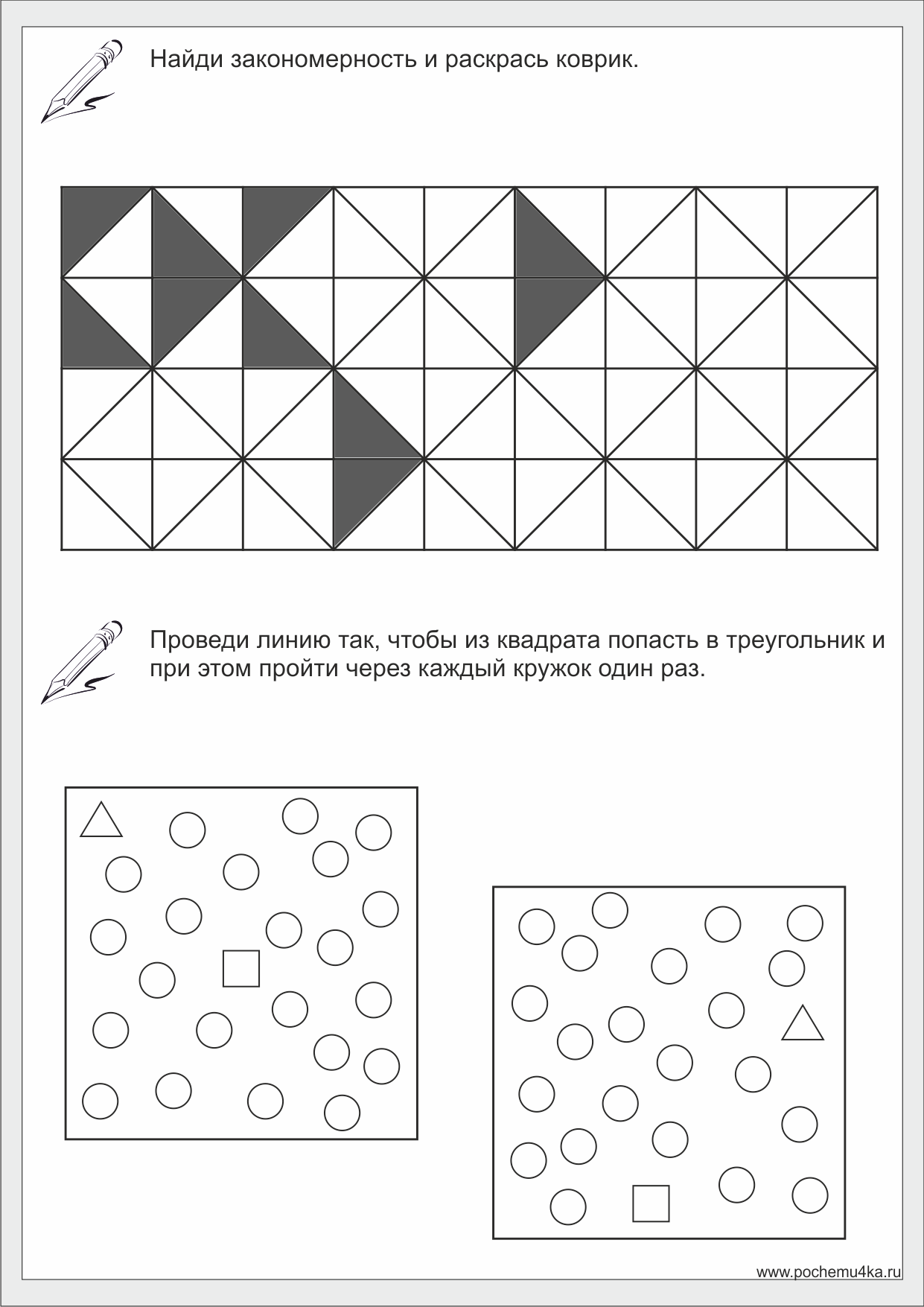 Найди закономерность и раскрась коврик.

Проведи линию так, чтобы из квадрата попасть в треугольник и при этом пройти через каждый кружок один раз.

www.pochemu4ka.ru